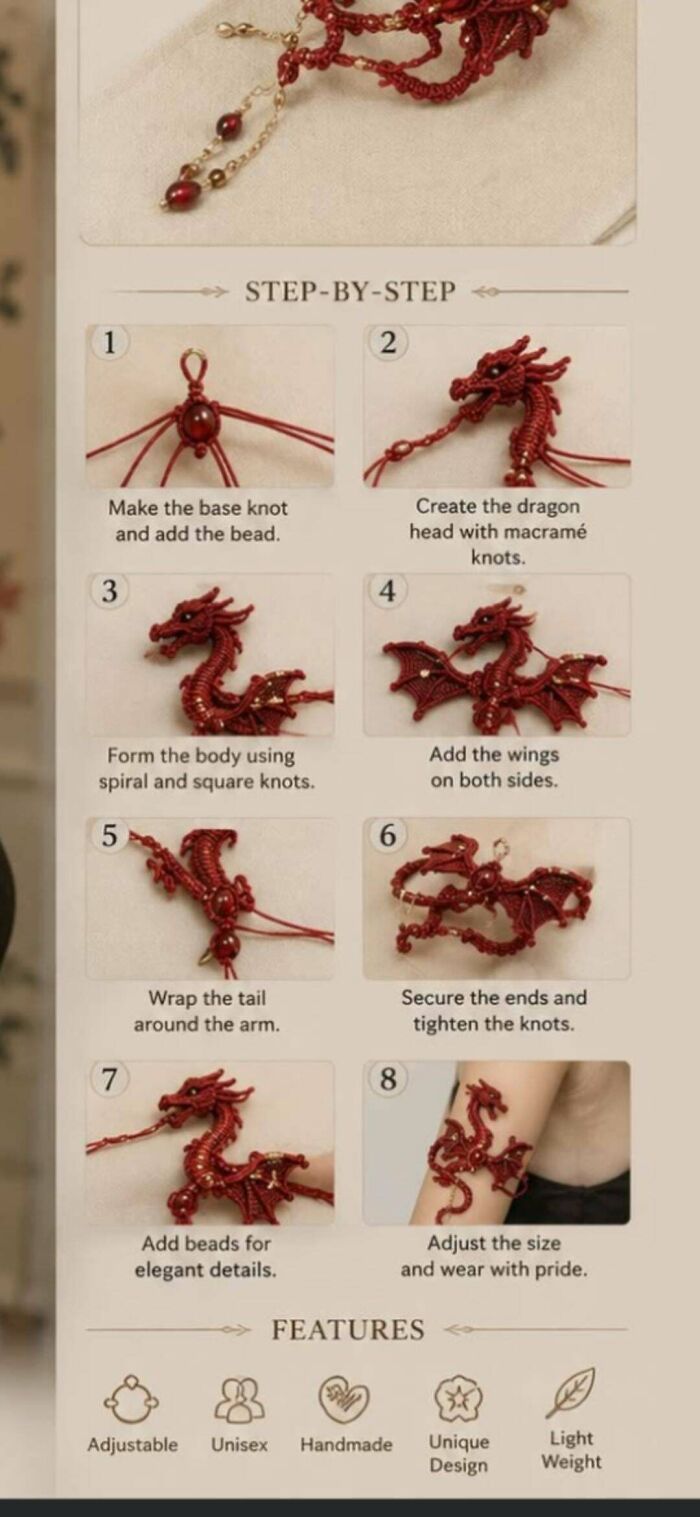 STEP-BY-STEP

1
Make the base knot and add the bead.

2
Create the dragon head with macramé knots.

3
Form the body using spiral and square knots.

4
Add the wings on both sides.

5
Wrap the tail around the arm.

6
Secure the ends and tighten the knots.

7
Add beads for elegant details.

8
Adjust the size and wear with pride.

FEATURES

Adjustable
Unisex
Handmade
Unique Design
Light Weight