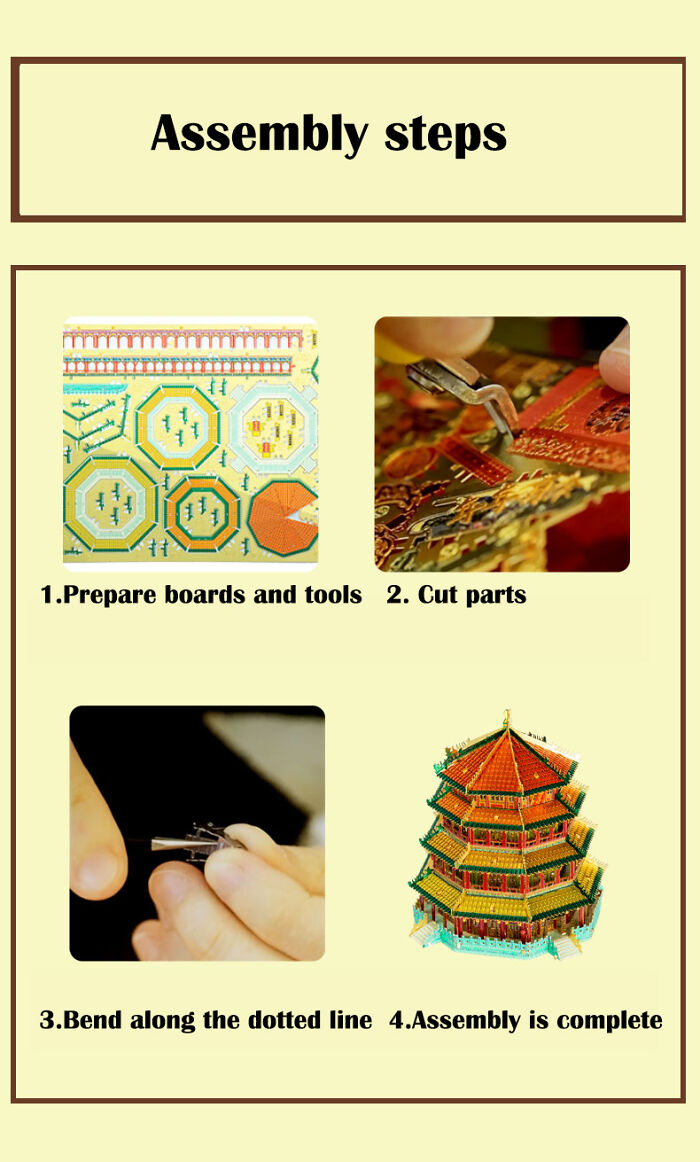 Assembly steps

1.Prepare boards and tools

2. Cut parts

3.Bend along the dotted line

4.Assembly is complete