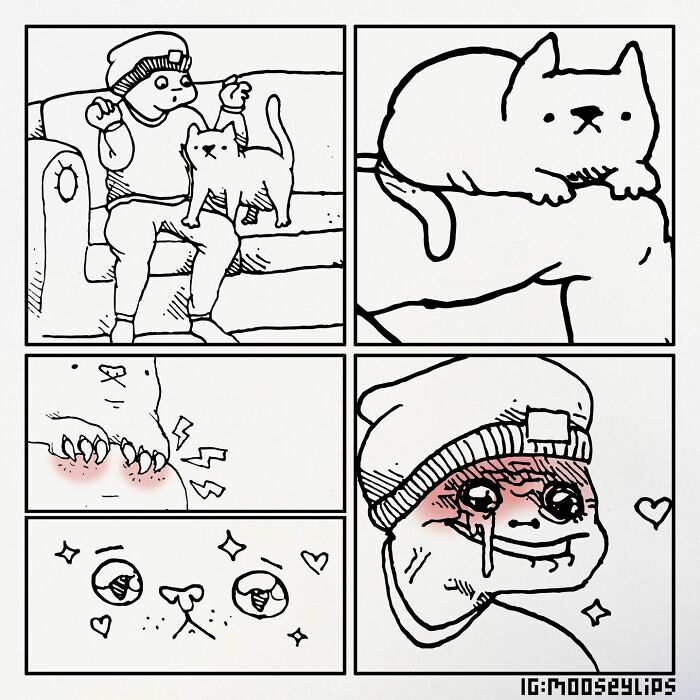 IG:MOOSEYLIPS