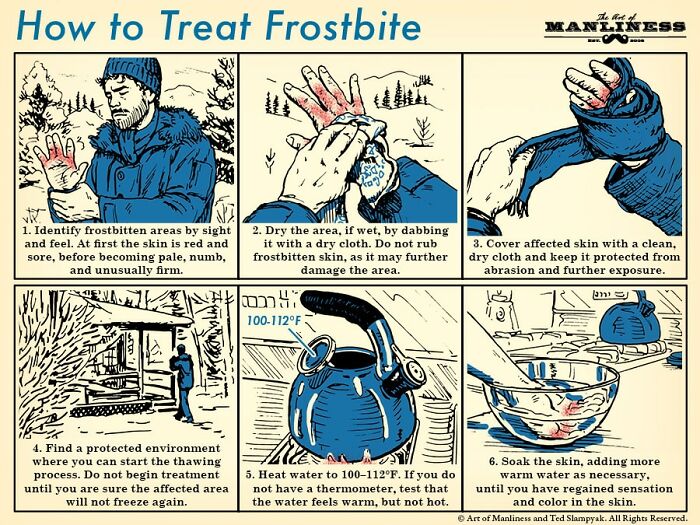 How to Treat Frostbite

The Art of
MANLINESS
EST. 2008

1. Identify frostbitten areas by sight and feel. At first the skin is red and sore, before becoming pale, numb, and unusually firm.

2. Dry the area, if wet, by dabbing it with a dry cloth. Do not rub frostbitten skin, as it may further damage the area.

3. Cover affected skin with a clean, dry cloth and keep it protected from abrasion and further exposure.

4. Find a protected environment where you can start the thawing process. Do not begin treatment until you are sure the affected area will not freeze again.

100-112°F

5. Heat water to 100–112°F. If you do not have a thermometer, test that the water feels warm, but not hot.

6. Soak the skin, adding more warm water as necessary, until you have regained sensation and color in the skin.

© Art of Manliness and Ted Slampyak. All Rights Reserved.