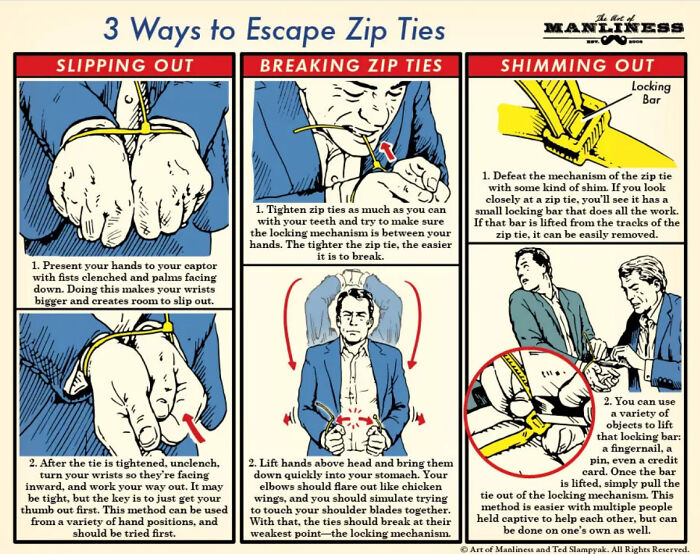 3 Ways to Escape Zip Ties

The Art of
MANLINESS
EST. 2008

SLIPPING OUT

1. Present your hands to your captor with fists clenched and palms facing down. Doing this makes your wrists bigger and creates room to slip out.

2. After the tie is tightened, unclench, turn your wrists so they're facing inward, and work your way out. It may be tight, but the key is to just get your thumb out first. This method can be used from a variety of hand positions, and should be tried first.

BREAKING ZIP TIES

1. Tighten zip ties as much as you can with your teeth and try to make sure the locking mechanism is between your hands. The tighter the zip tie, the easier it is to break.

2. Lift hands above head and bring them down quickly into your stomach. Your elbows should flare out like chicken wings, and you should simulate trying to touch your shoulder blades together. With that, the ties should break at their weakest point—the locking mechanism.

SHIMMING OUT

Locking Bar

1. Defeat the mechanism of the zip tie with some kind of shim. If you look closely at a zip tie, you'll see it has a small locking bar that does all the work. If that bar is lifted from the tracks of the zip tie, it can be easily removed.

2. You can use a variety of objects to lift that locking bar: a fingernail, a pin, even a credit card. Once the bar is lifted, simply pull the tie out of the locking mechanism. This method is easier with multiple people held captive to help each other, but can be done on one's own as well.

© Art of Manliness and Ted Slampyak. All Rights Reserved.