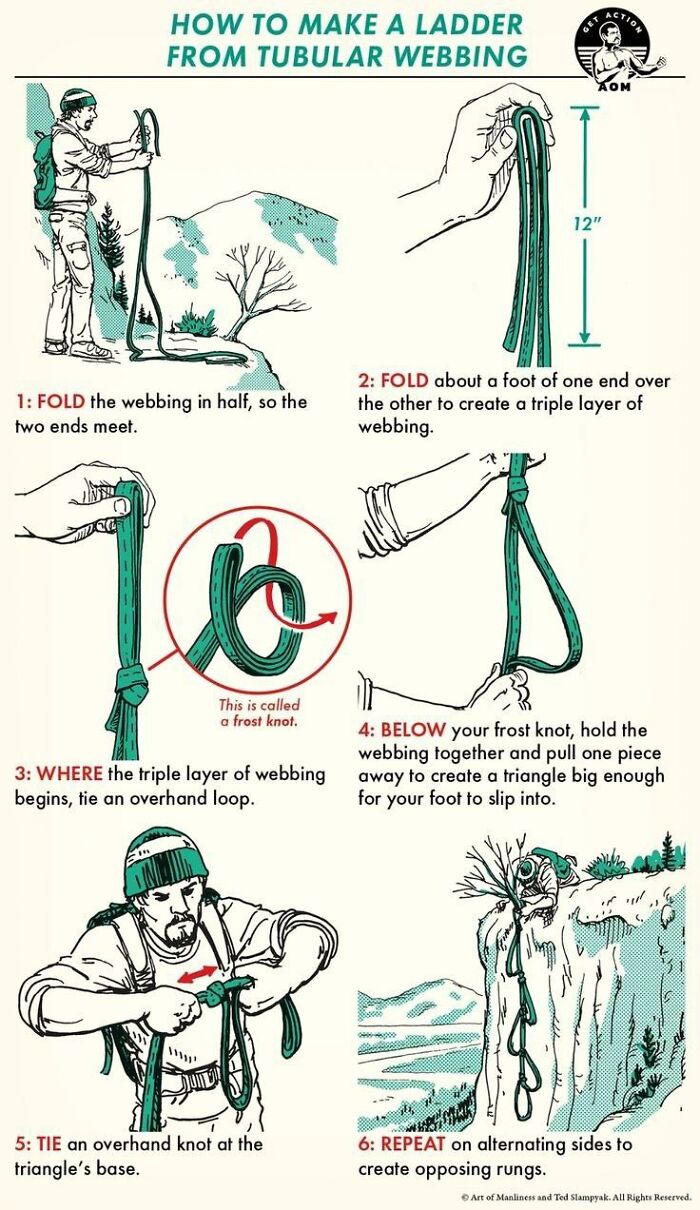 HOW TO MAKE A LADDER FROM TUBULAR WEBBING

GET ACTION
AOM

12"

1: FOLD the webbing in half, so the two ends meet.

2: FOLD about a foot of one end over the other to create a triple layer of webbing.

This is called a frost knot.

3: WHERE the triple layer of webbing begins, tie an overhand loop.

4: BELOW your frost knot, hold the webbing together and pull one piece away to create a triangle big enough for your foot to slip into.

5: TIE an overhand knot at the triangle's base.

6: REPEAT on alternating sides to create opposing rungs.

© Art of Manliness and Ted Slampyak. All Rights Reserved.