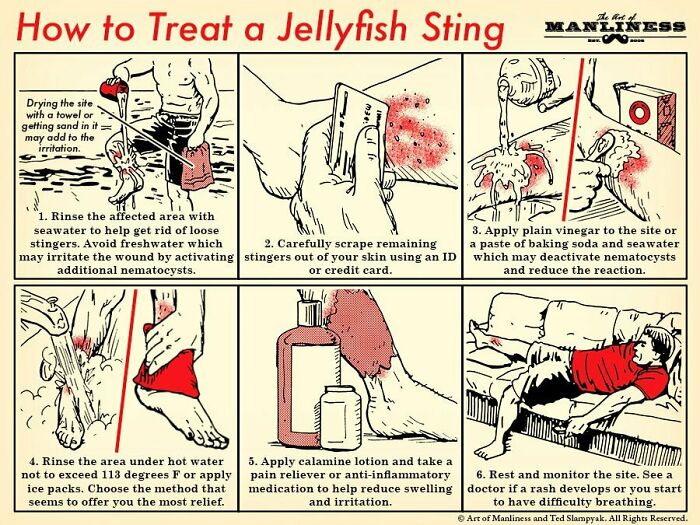 How to Treat a Jellyfish Sting

The Art of
MANLINESS
EST. 2008

Drying the site with a towel or getting sand in it may add to the irritation.

1. Rinse the affected area with seawater to help get rid of loose stingers. Avoid freshwater which may irritate the wound by activating additional nematocysts.

2. Carefully scrape remaining stingers out of your skin using an ID or credit card.

3. Apply plain vinegar to the site or a paste of baking soda and seawater which may deactivate nematocysts and reduce the reaction.

4. Rinse the area under hot water not to exceed 113 degrees F or apply ice packs. Choose the method that seems to offer you the most relief.

5. Apply calamine lotion and take a pain reliever or anti-inflammatory medication to help reduce swelling and irritation.

6. Rest and monitor the site. See a doctor if a rash develops or you start to have difficulty breathing.

© Art of Manliness and Ted Slampyak. All Rights Reserved.