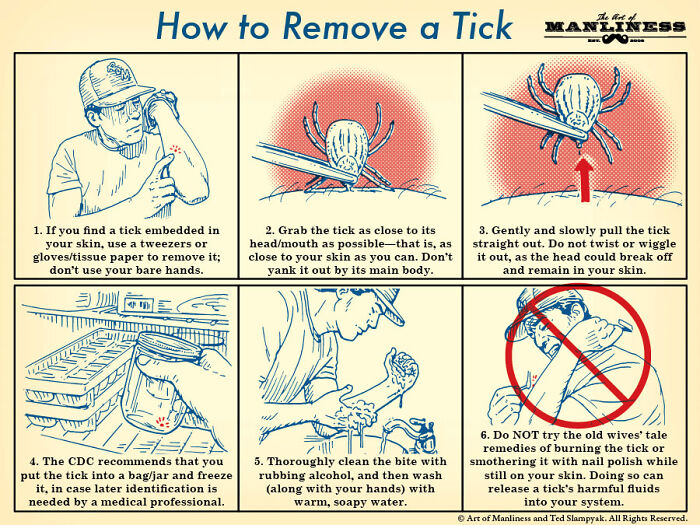 How to Remove a Tick

The Art of MANLINESS EST. 2008

1. If you find a tick embedded in your skin, use a tweezers or gloves/tissue paper to remove it; don't use your bare hands.

2. Grab the tick as close to its head/mouth as possible—that is, as close to your skin as you can. Don't yank it out by its main body.

3. Gently and slowly pull the tick straight out. Do not twist or wiggle it out, as the head could break off and remain in your skin.

4. The CDC recommends that you put the tick into a bag/jar and freeze it, in case later identification is needed by a medical professional.

5. Thoroughly clean the bite with rubbing alcohol, and then wash (along with your hands) with warm, soapy water.

6. Do NOT try the old wives' tale remedies of burning the tick or smothering it with nail polish while still on your skin. Doing so can release a tick's harmful fluids into your system.

© Art of Manliness and Ted Slampyak. All Rights Reserved.