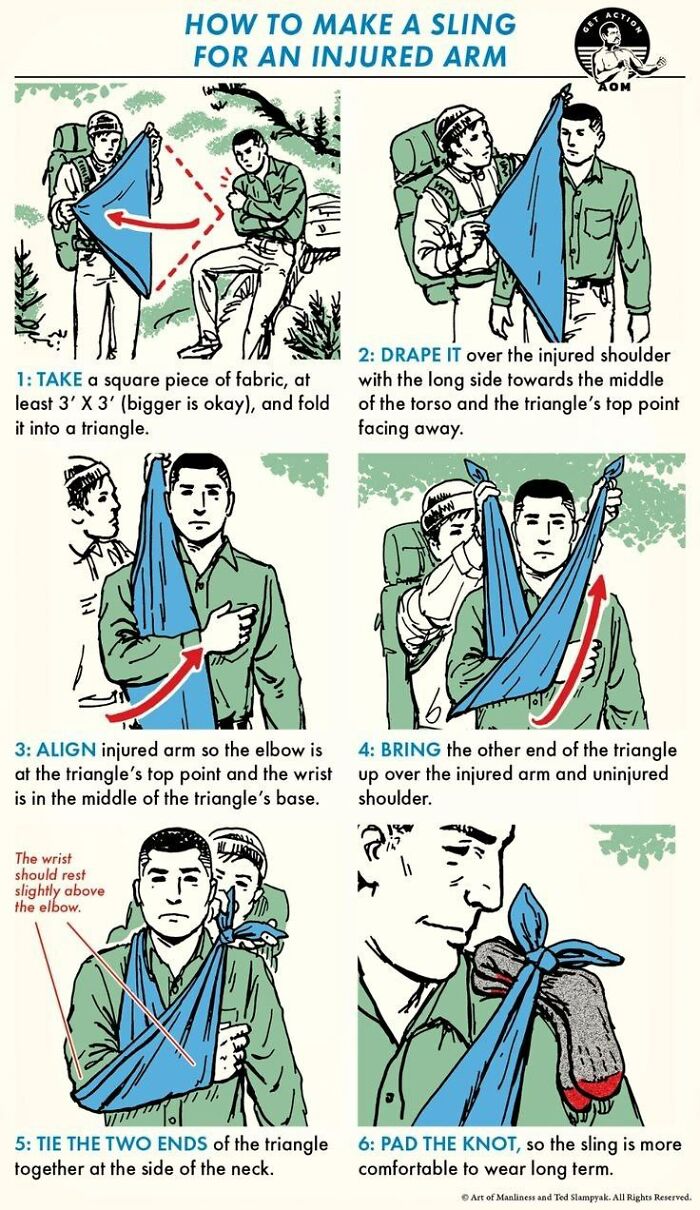 HOW TO MAKE A SLING FOR AN INJURED ARM

GET ACTION
AOM

1: TAKE a square piece of fabric, at least 3′ X 3′ (bigger is okay), and fold it into a triangle.

2: DRAPE IT over the injured shoulder with the long side towards the middle of the torso and the triangle's top point facing away.

3: ALIGN injured arm so the elbow is at the triangle's top point and the wrist is in the middle of the triangle's base.

4: BRING the other end of the triangle up over the injured arm and uninjured shoulder.

The wrist should rest slightly above the elbow.

5: TIE THE TWO ENDS of the triangle together at the side of the neck.

6: PAD THE KNOT, so the sling is more comfortable to wear long term.

© Art of Manliness and Ted Slampyak. All Rights Reserved.