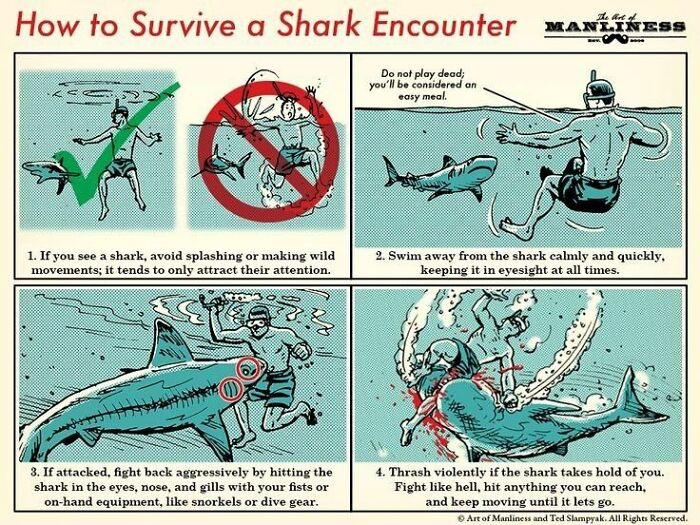 How to Survive a Shark Encounter

The Art of MANLINESS EST. 2008

1. If you see a shark, avoid splashing or making wild movements; it tends to only attract their attention.

Do not play dead; you'll be considered an easy meal.

2. Swim away from the shark calmly and quickly, keeping it in eyesight at all times.

3. If attacked, fight back aggressively by hitting the shark in the eyes, nose, and gills with your fists or on-hand equipment, like snorkels or dive gear.

4. Thrash violently if the shark takes hold of you. Fight like hell, hit anything you can reach, and keep moving until it lets go.

© Art of Manliness and Ted Slampyak. All Rights Reserved.