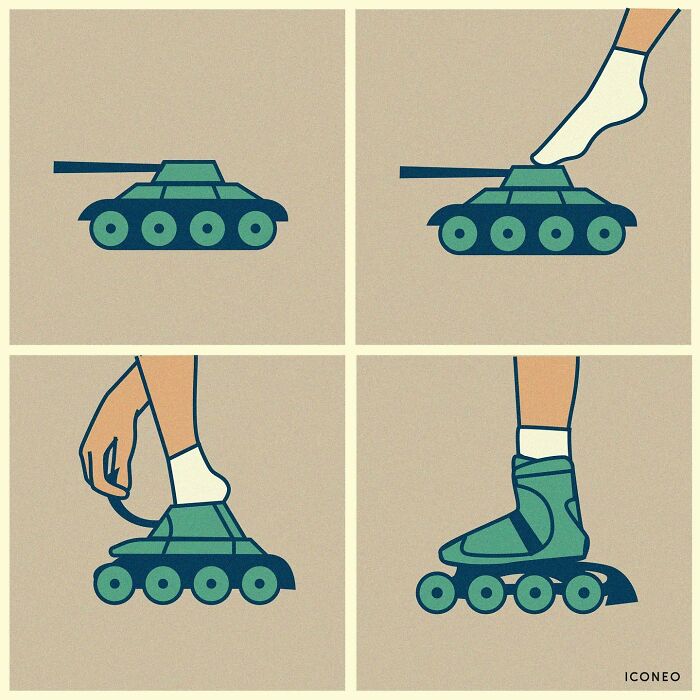 ICONEO