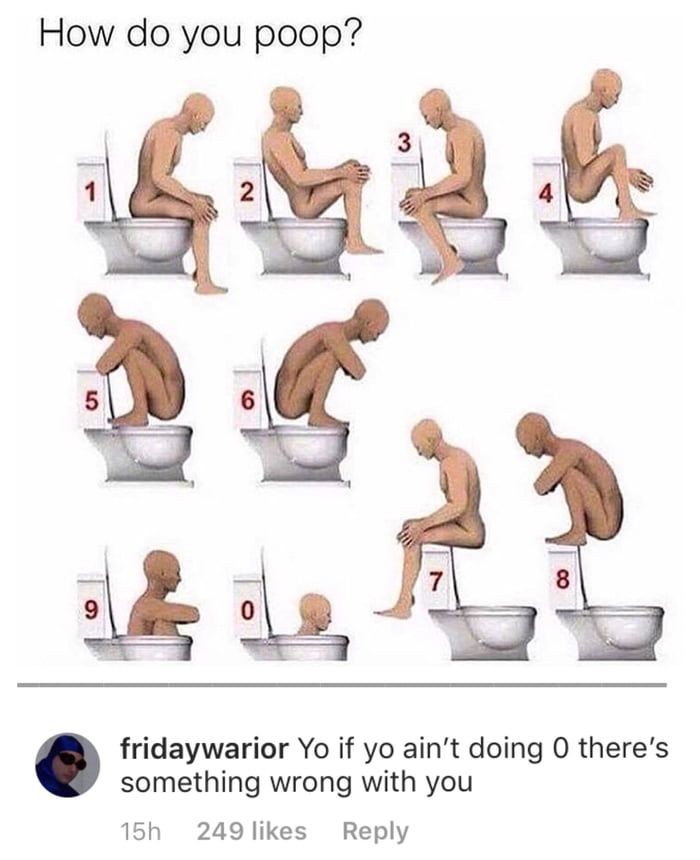 How do you poop?

1 2 3 4

5 6

7 8

9 0

fridaywarior Yo if yo ain't doing 0 there's something wrong with you

15h 249 likes Reply