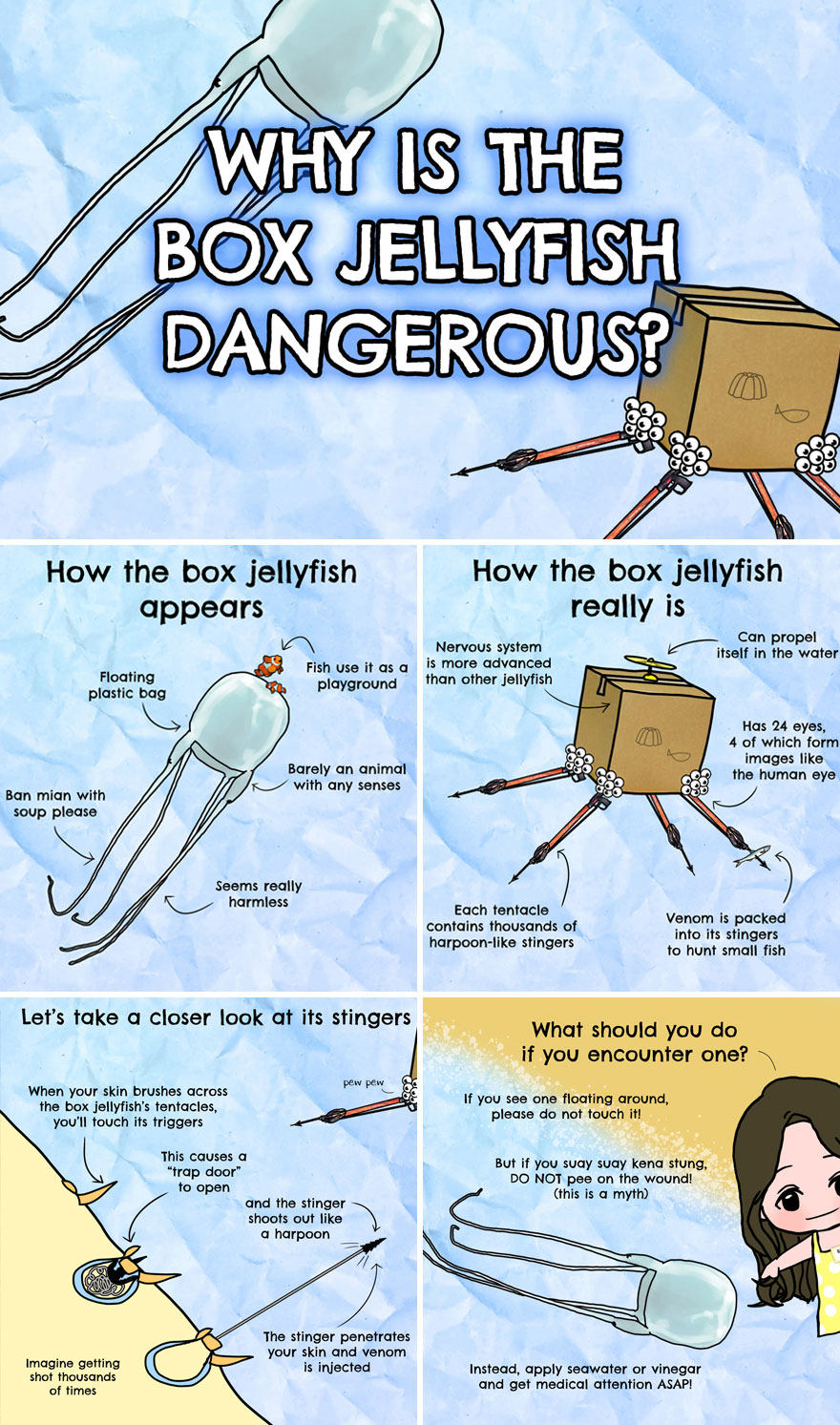 WHY IS THE BOX JELLYFISH DANGEROUS?

How the box jellyfish appears

Floating plastic bag

Fish use it as a playground

Barely an animal with any senses

Ban mian with soup please

Seems really harmless

How the box jellyfish really is

Nervous system is more advanced than other jellyfish

Can propel itself in the water

Has 24 eyes, 4 of which form images like the human eye

Each tentacle contains thousands of harpoon-like stingers

Venom is packed into its stingers to hunt small fish

Let's take a closer look at its stingers

pew pew

When your skin brushes across the box jellyfish's tentacles, you'll touch its triggers

This causes a "trap door" to open

and the stinger shoots out like a harpoon

The stinger penetrates your skin and venom is injected

Imagine getting shot thousands of times

What should you do if you encounter one?

If you see one floating around, please do not touch it!

But if you suay suay kena stung, DO NOT pee on the wound! (this is a myth)

Instead, apply seawater or vinegar and get medical attention ASAP!