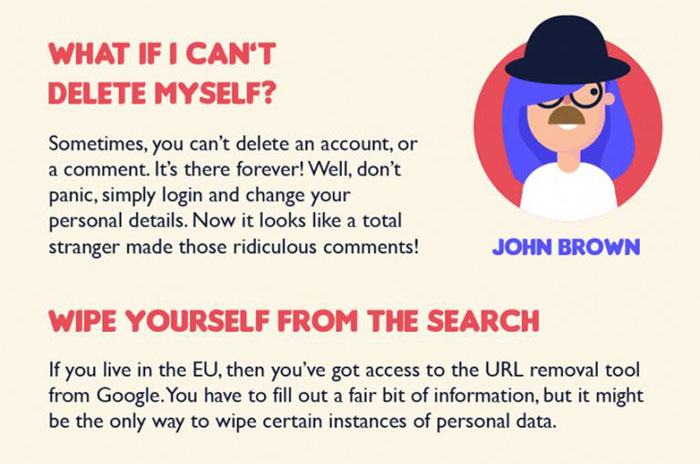 WHAT IF I CAN'T DELETE MYSELF?

Sometimes, you can't delete an account, or a comment. It's there forever! Well, don't panic, simply login and change your personal details. Now it looks like a total stranger made those ridiculous comments!

JOHN BROWN

WIPE YOURSELF FROM THE SEARCH

If you live in the EU, then you've got access to the URL removal tool from Google. You have to fill out a fair bit of information, but it might be the only way to wipe certain instances of personal data.