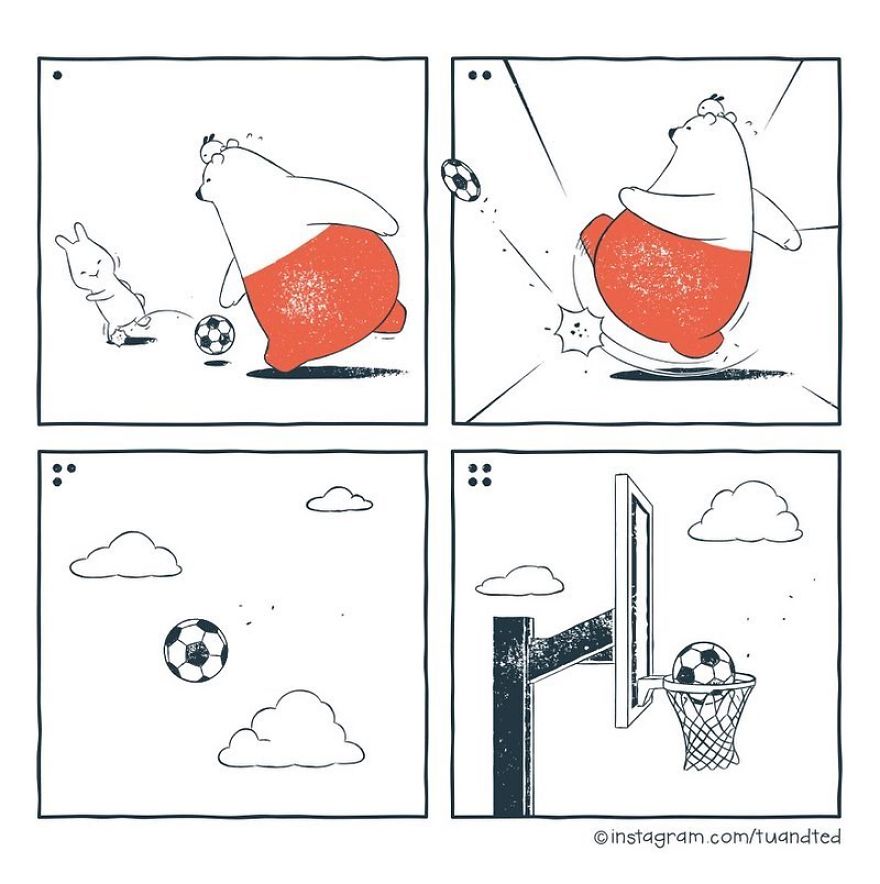 ©instagram.com/tuandted