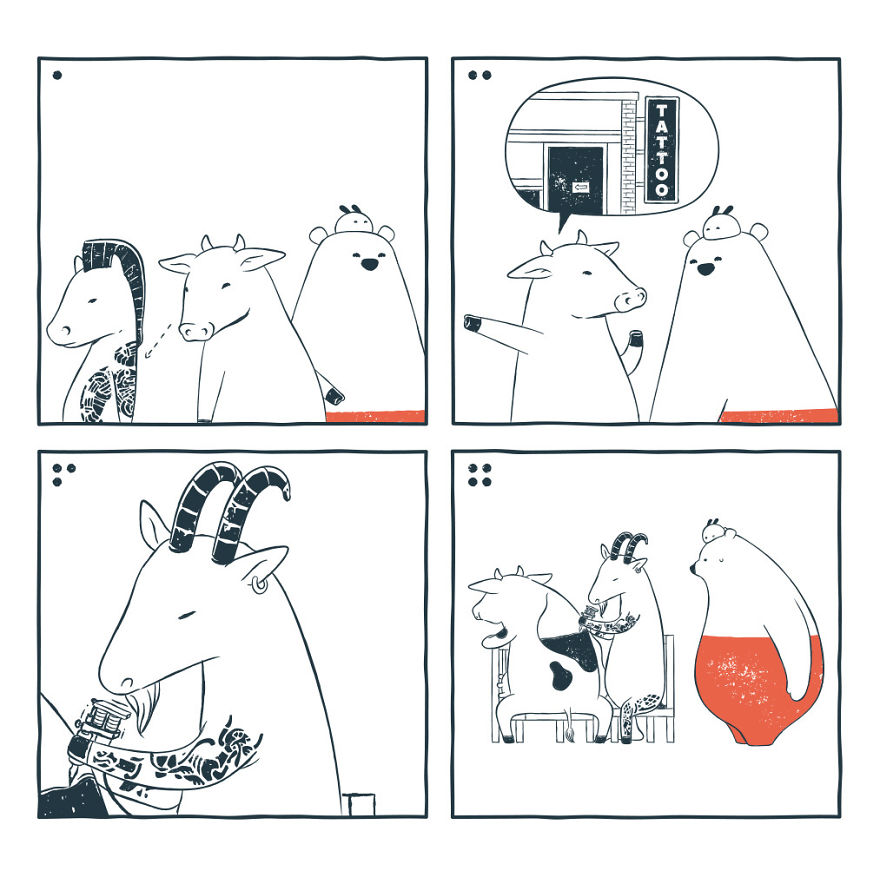 TATTOO