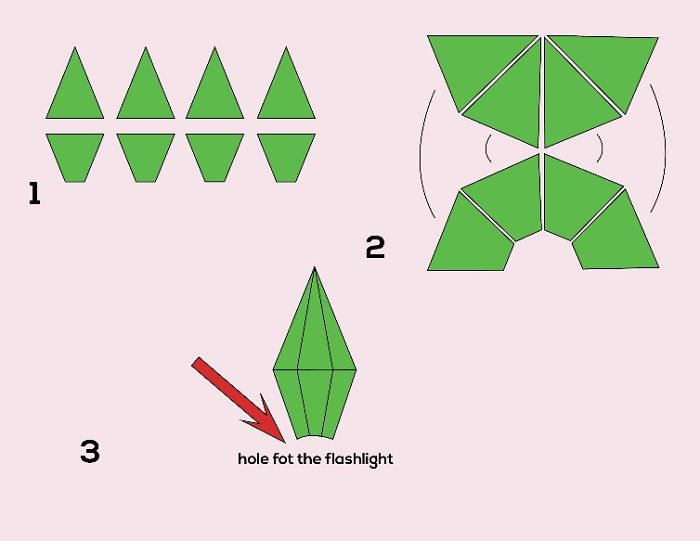 1

2

3

hole fot the flashlight