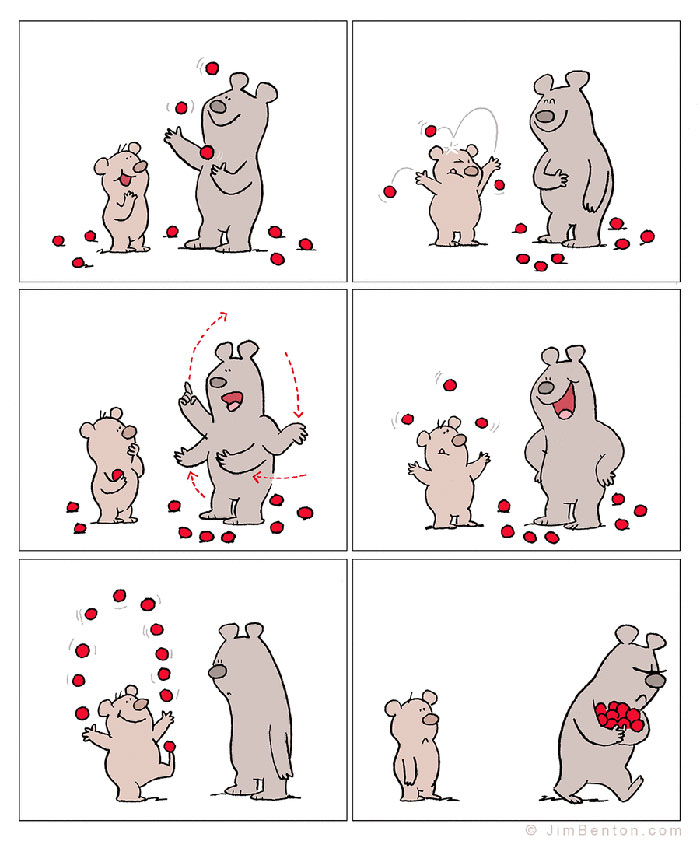 © JimBenton.com