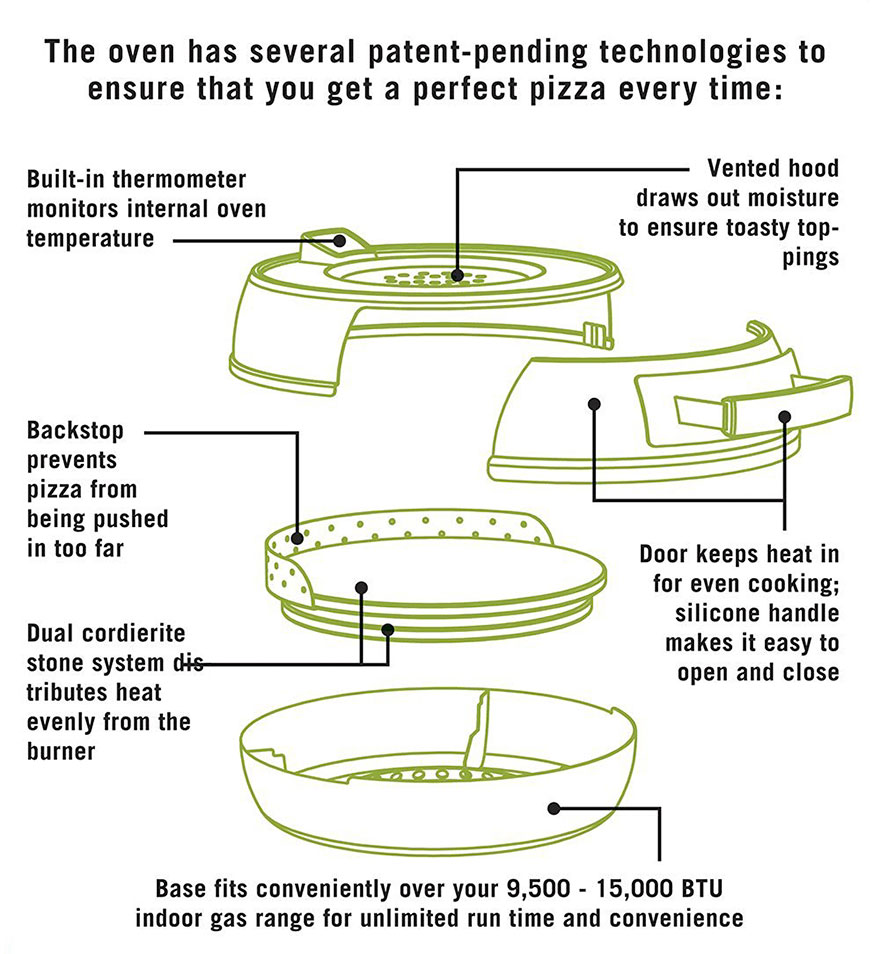 The oven has several patent-pending technologies to ensure that you get a perfect pizza every time:

Built-in thermometer monitors internal oven temperature

Vented hood draws out moisture to ensure toasty toppings

Backstop prevents pizza from being pushed in too far

Door keeps heat in for even cooking; silicone handle makes it easy to open and close

Dual cordierite stone system dis tributes heat evenly from the burner

Base fits conveniently over your 9,500 - 15,000 BTU indoor gas range for unlimited run time and convenience