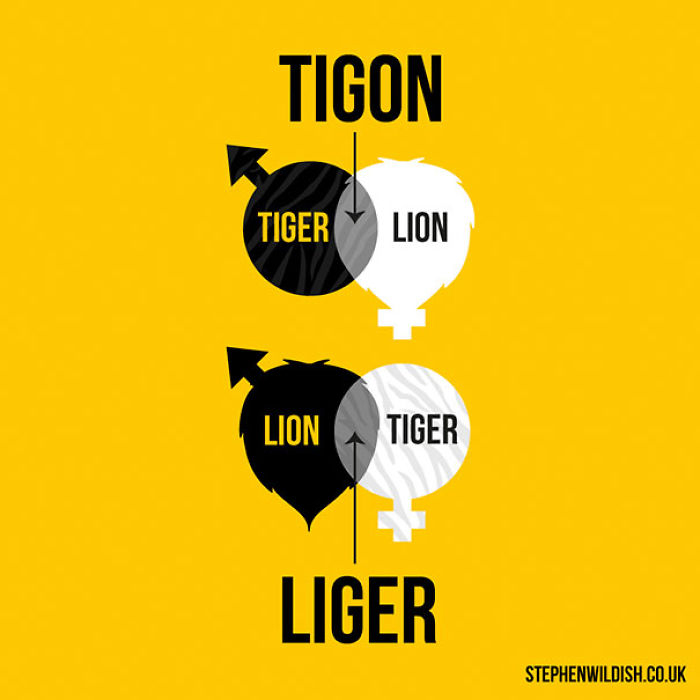 TIGON

TIGER

LION

LION

TIGER

LIGER

STEPHENWILDISH.CO.UK