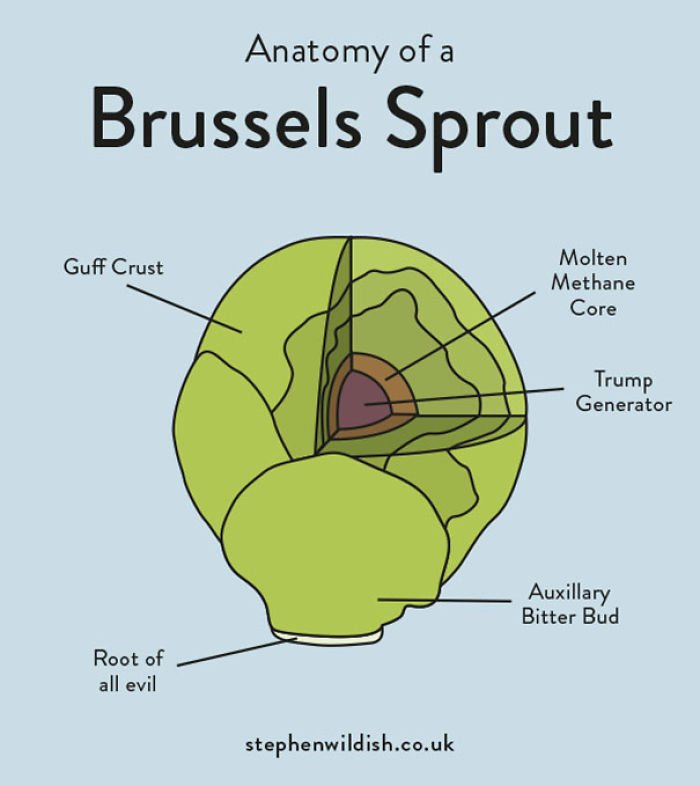 Anatomy of a
Brussels Sprout

Guff Crust

Molten Methane Core

Trump Generator

Auxillary Bitter Bud

Root of all evil

stephenwildish.co.uk