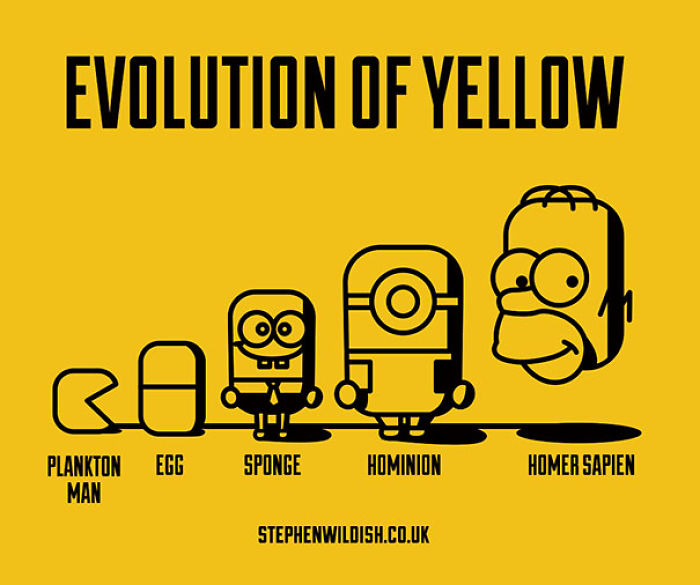 EVOLUTION OF YELLOW

PLANKTON MAN

EGG

SPONGE

HOMINION

HOMER SAPIEN

STEPHENWILDISH.CO.UK