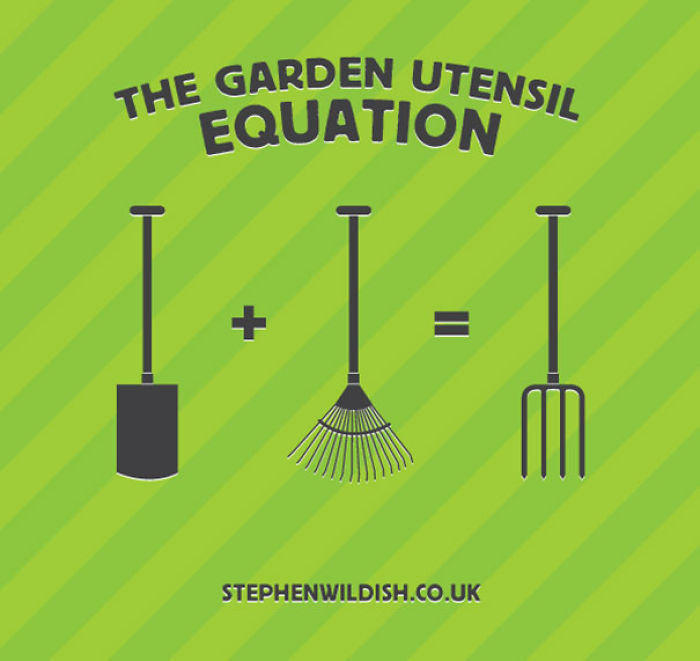 THE GARDEN UTENSIL EQUATION

+ =

STEPHENWILDISH.CO.UK