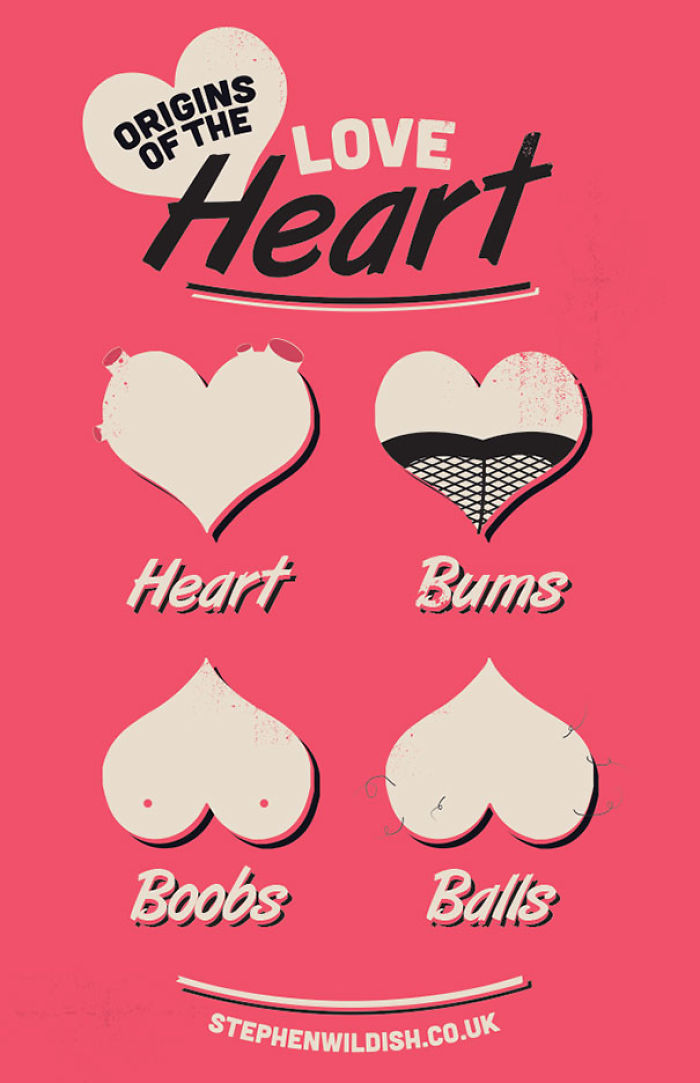 ORIGINS OF THE LOVE Heart

Heart

Bums

Boobs

Balls

STEPHENWILDISH.CO.UK