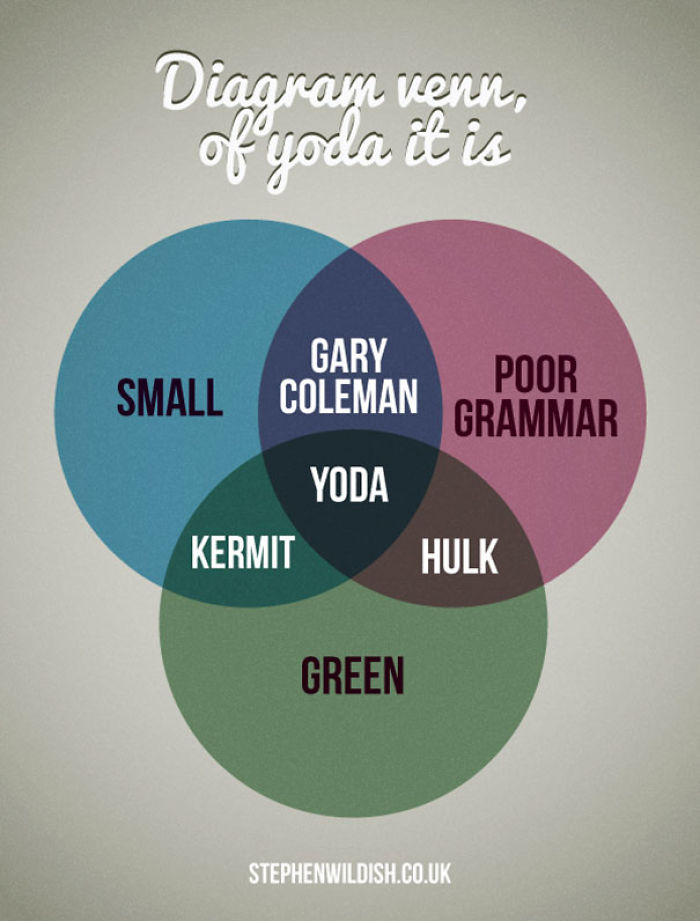 Diagram venn, of yoda it is

SMALL

GARY COLEMAN

POOR GRAMMAR

YODA

KERMIT

HULK

GREEN

STEPHENWILDISH.CO.UK