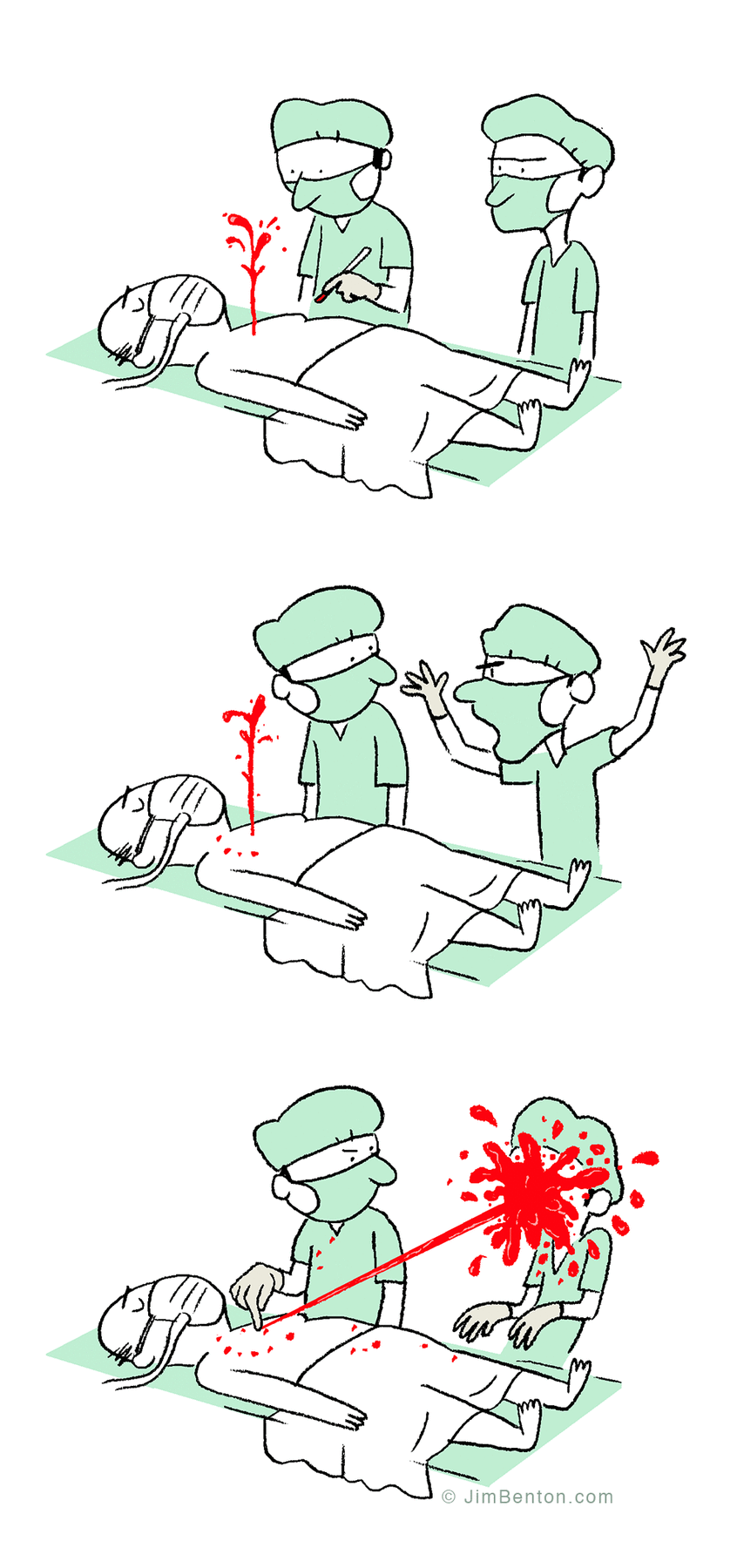 © JimBenton.com